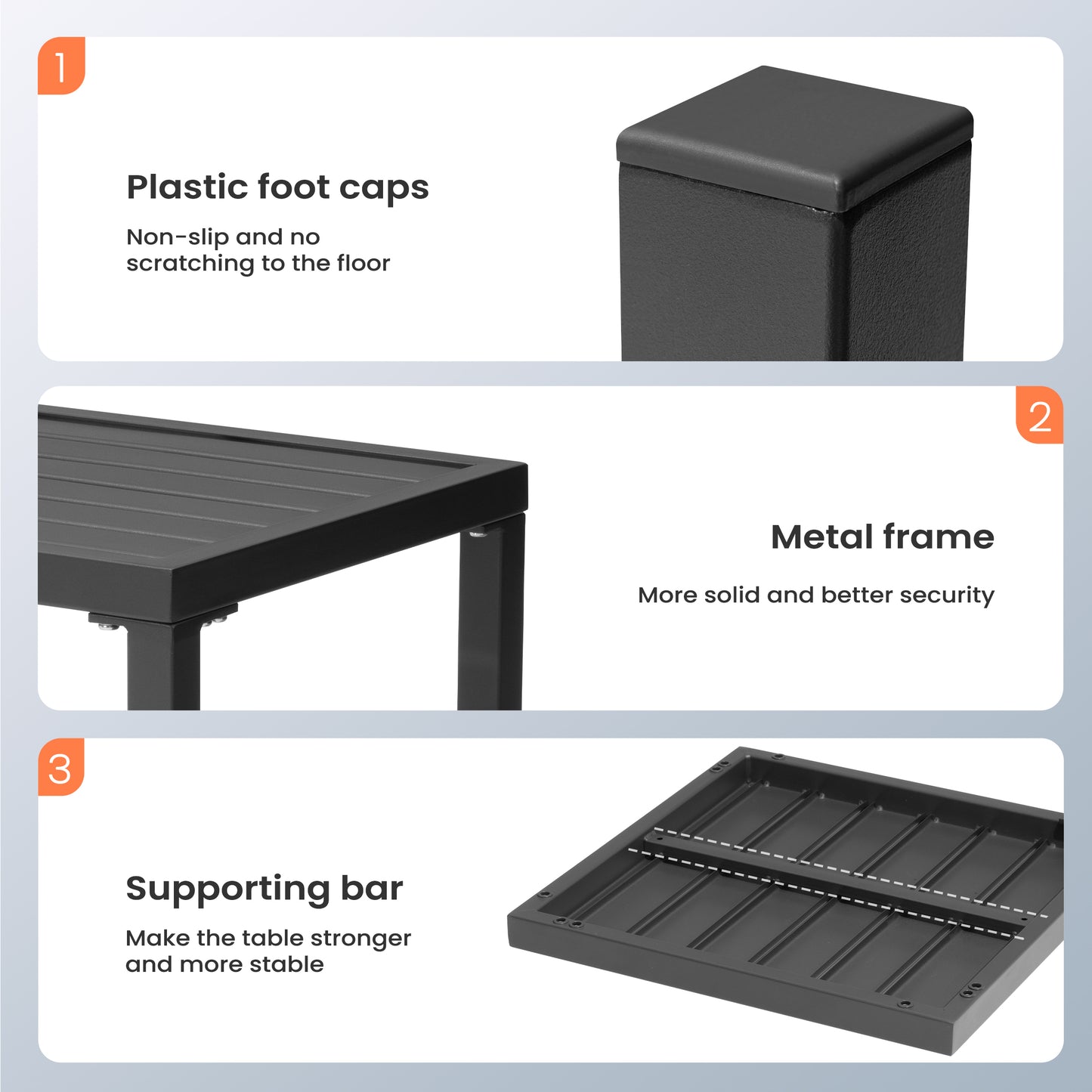 1

Plastic foot caps

Non-slip and no scratching to the floor

2

Metal frame

More solid and better security

3

Supporting bar

Make the table stronger and more stable