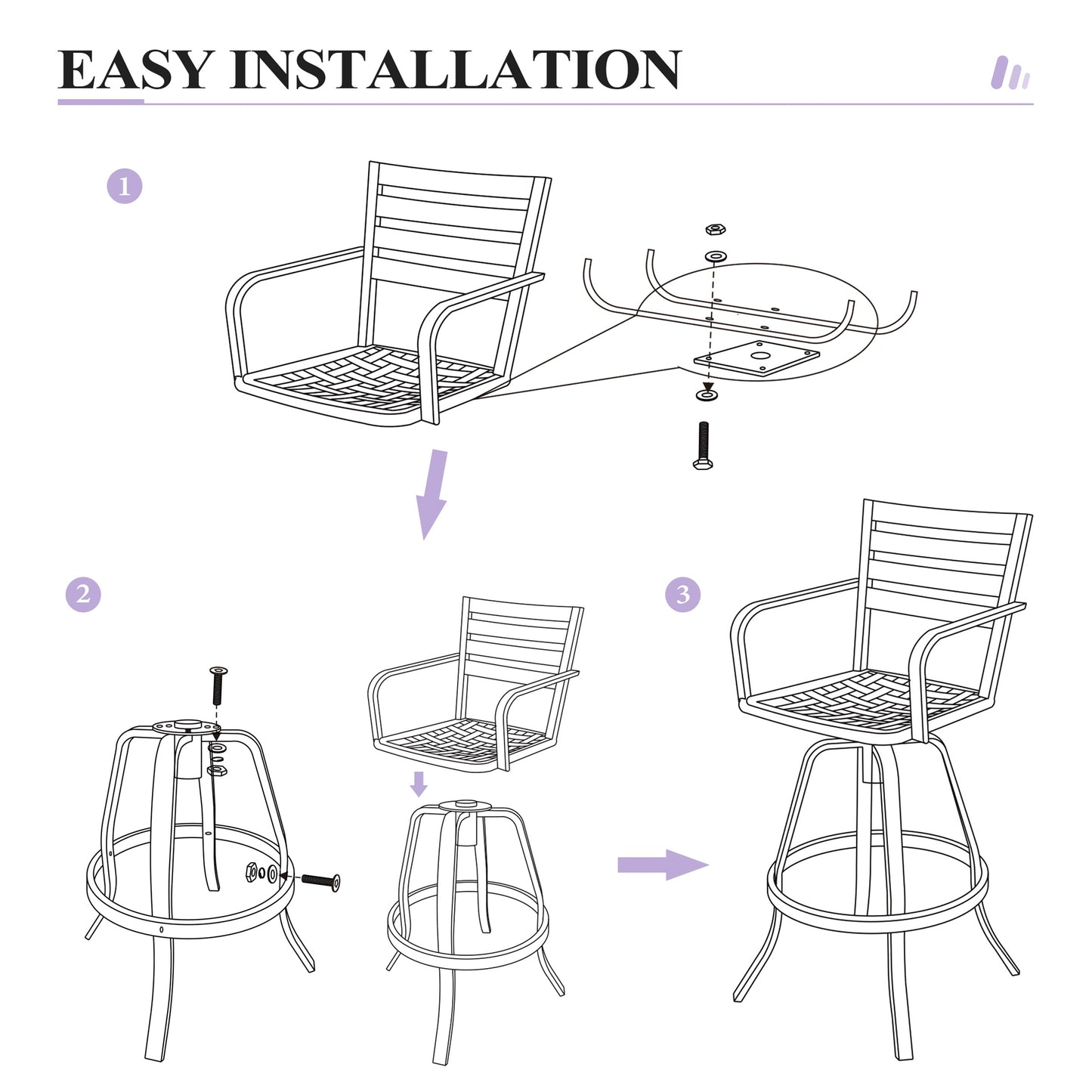 EASY INSTALLATION

1

2

3