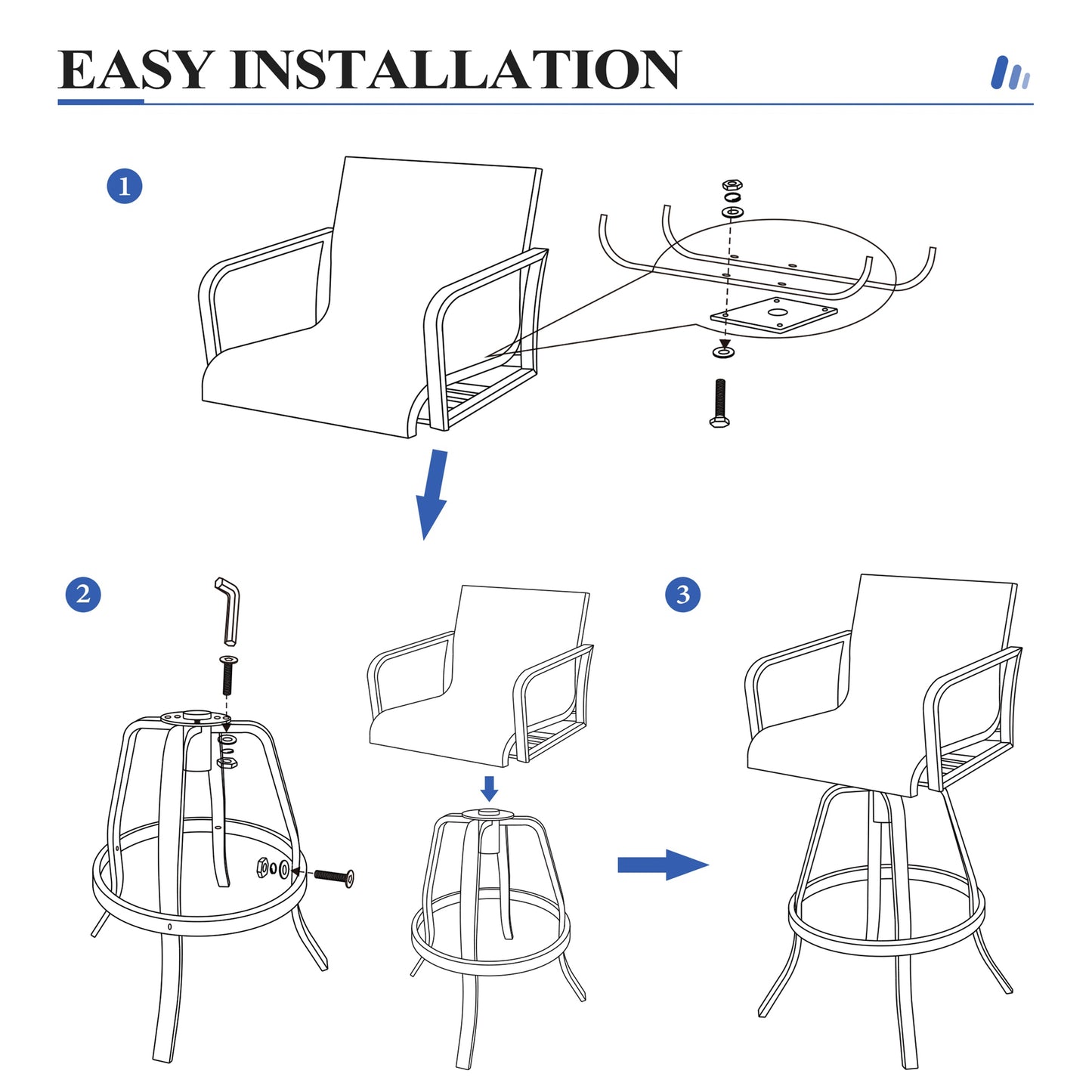 EASY INSTALLATION

1

2

3