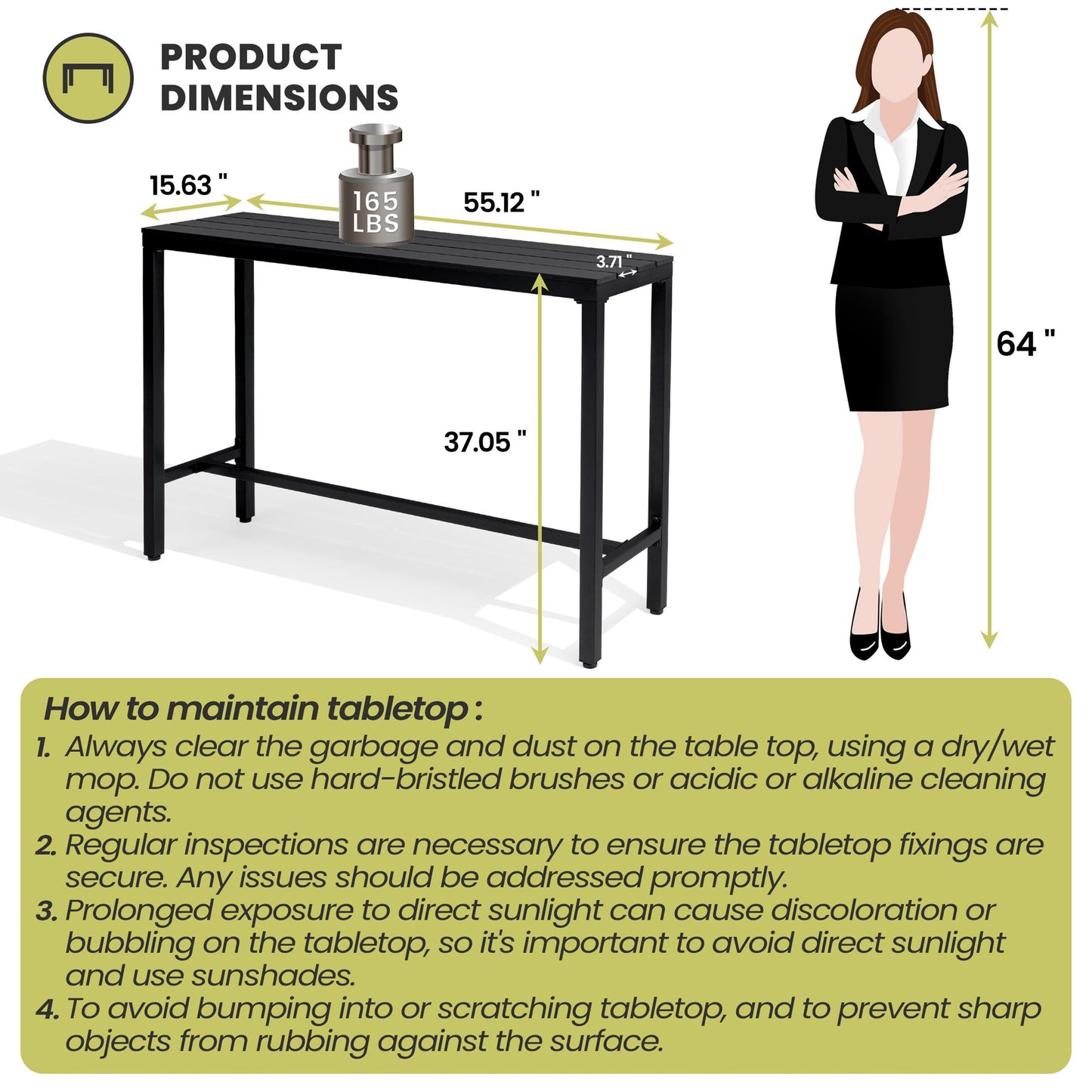 PRODUCT DIMENSIONS

15.63 "

165 LBS

55.12 "

3.71 "

37.05 "

64 "

How to maintain tabletop :

1. Always clear the garbage and dust on the table top, using a dry/wet mop. Do not use hard-bristled brushes or acidic or alkaline cleaning agents.

2. Regular inspections are necessary to ensure the tabletop fixings are secure. Any issues should be addressed promptly.

3. Prolonged exposure to direct sunlight can cause discoloration or bubbling on the tabletop, so it's important to avoid direct sunlight and use sunshades.

4. To avoid bumping into or scratching tabletop, and to prevent sharp objects from rubbing against the surface.