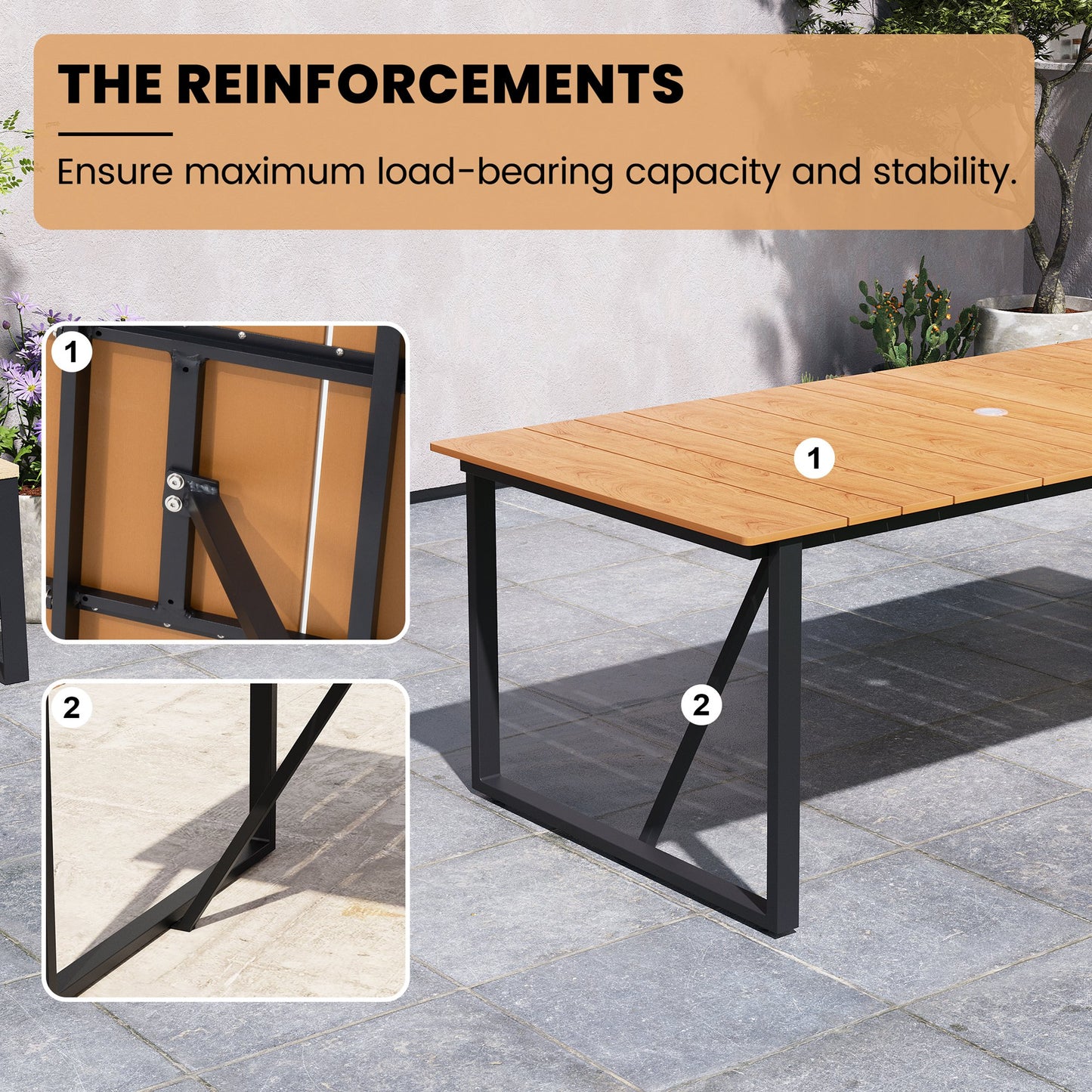 THE REINFORCEMENTS

Ensure maximum load-bearing capacity and stability.

1

1

2

2