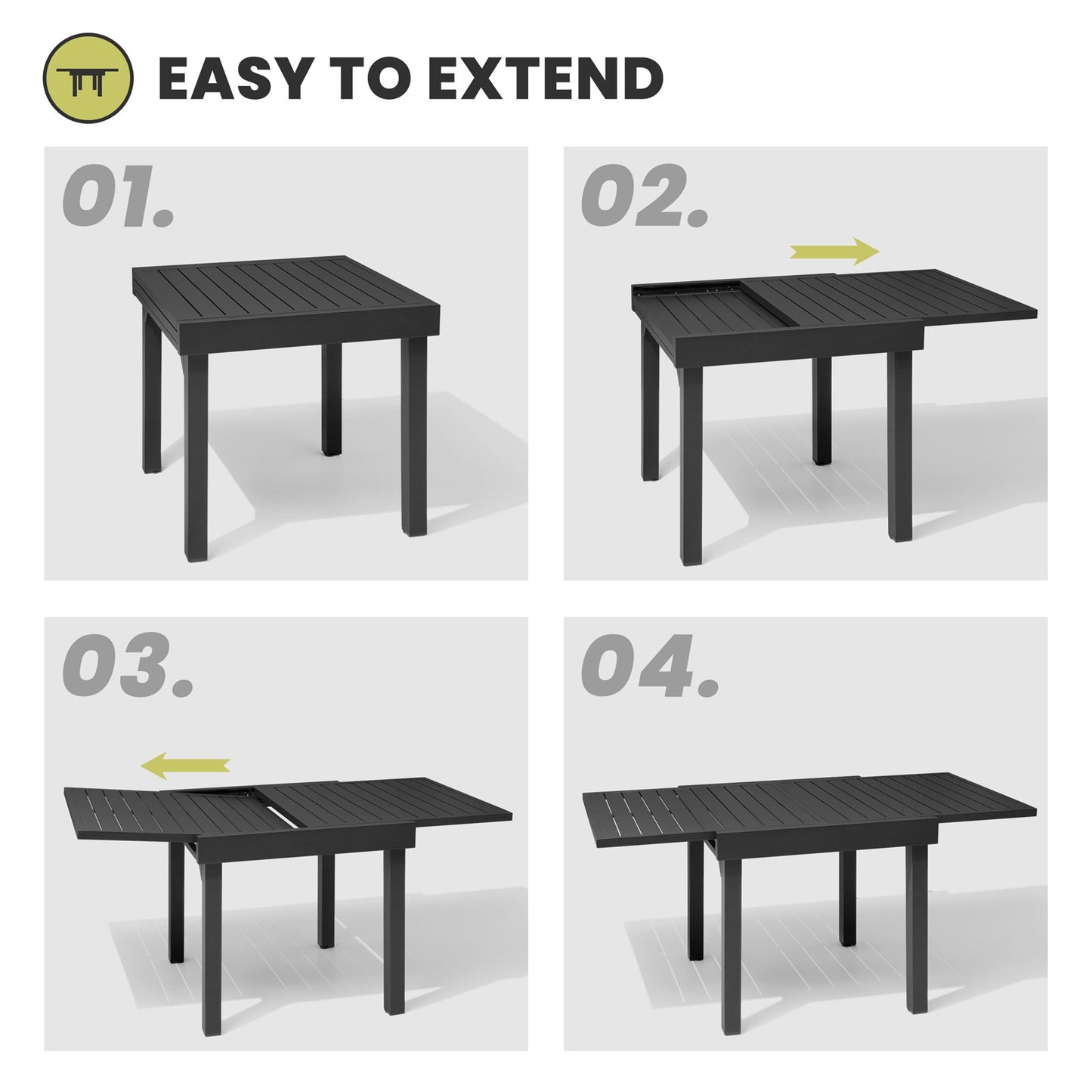 EASY TO EXTEND

01.

02.

03.

04.