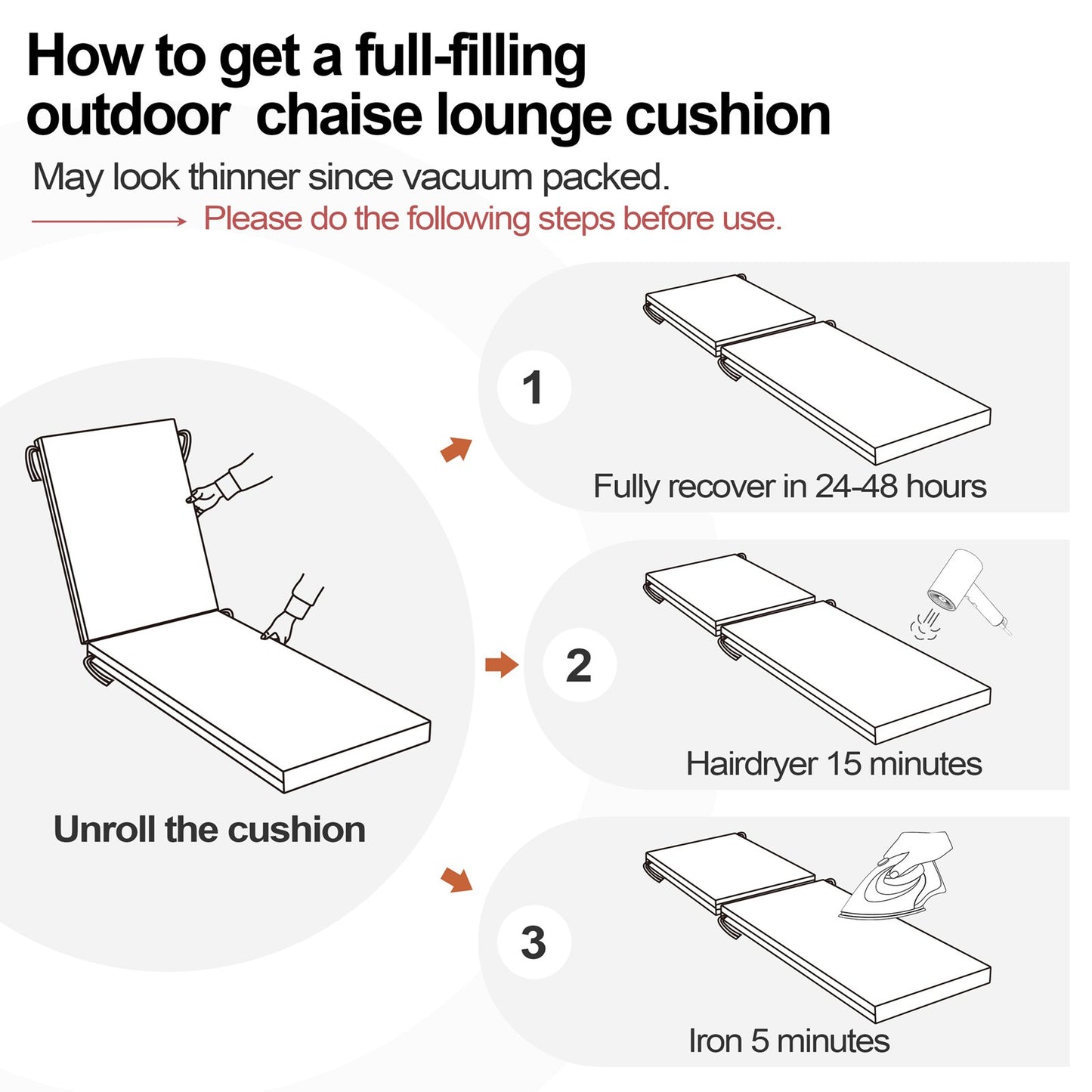 How to get a full-filling outdoor chaise lounge cushion

May look thinner since vacuum packed.

Please do the following steps before use.

Unroll the cushion

1

Fully recover in 24-48 hours

2

Hairdryer 15 minutes

3

Iron 5 minutes