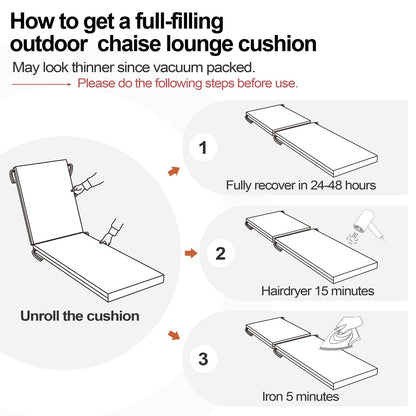 How to get a full-filling outdoor chaise lounge cushion

May look thinner since vacuum packed.

Please do the following steps before use.

Unroll the cushion

1

Fully recover in 24-48 hours

2

Hairdryer 15 minutes

3

Iron 5 minutes