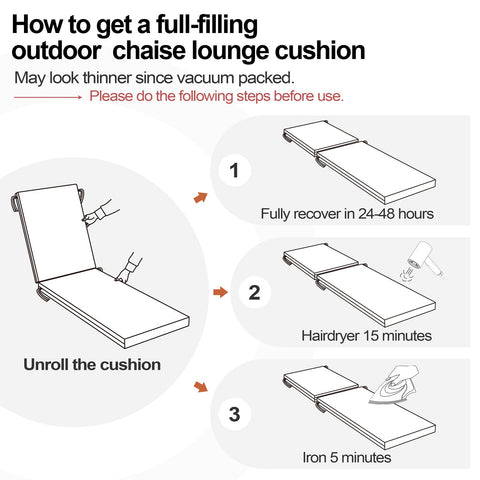 How to get a full-filling outdoor chaise lounge cushion

May look thinner since vacuum packed.

Please do the following steps before use.

Unroll the cushion

1

Fully recover in 24-48 hours

2

Hairdryer 15 minutes

3

Iron 5 minutes