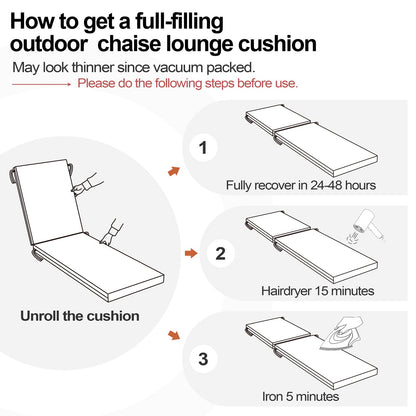 How to get a full-filling outdoor chaise lounge cushion

May look thinner since vacuum packed.

Please do the following steps before use.

Unroll the cushion

1

Fully recover in 24-48 hours

2

Hairdryer 15 minutes

3

Iron 5 minutes