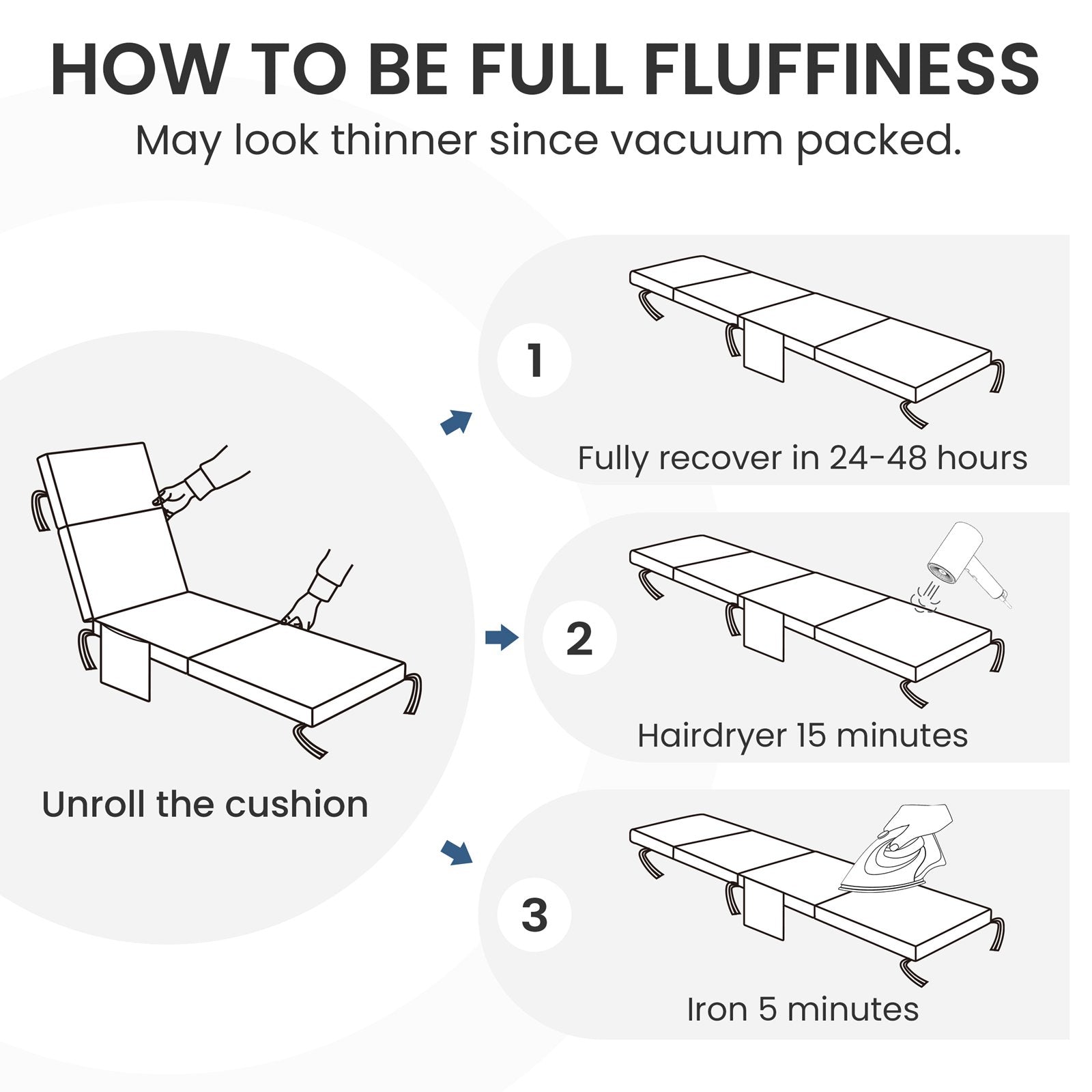 HOW TO BE FULL FLUFFINESS

May look thinner since vacuum packed.

Unroll the cushion

1

Fully recover in 24-48 hours

2

Hairdryer 15 minutes

3

Iron 5 minutes