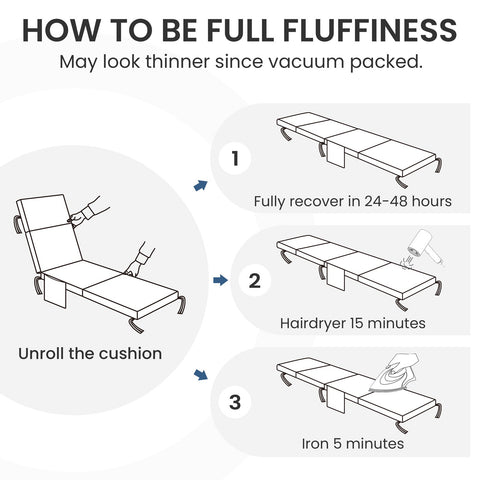 HOW TO BE FULL FLUFFINESS
May look thinner since vacuum packed.

Unroll the cushion

1
Fully recover in 24-48 hours

2
Hairdryer 15 minutes

3
Iron 5 minutes