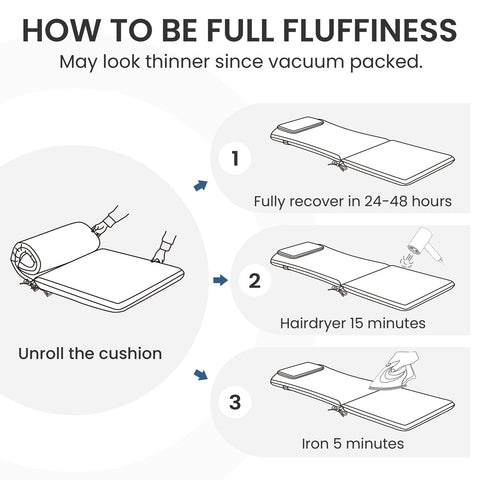 HOW TO BE FULL FLUFFINESS
May look thinner since vacuum packed.

Unroll the cushion

1
Fully recover in 24-48 hours

2
Hairdryer 15 minutes

3
Iron 5 minutes