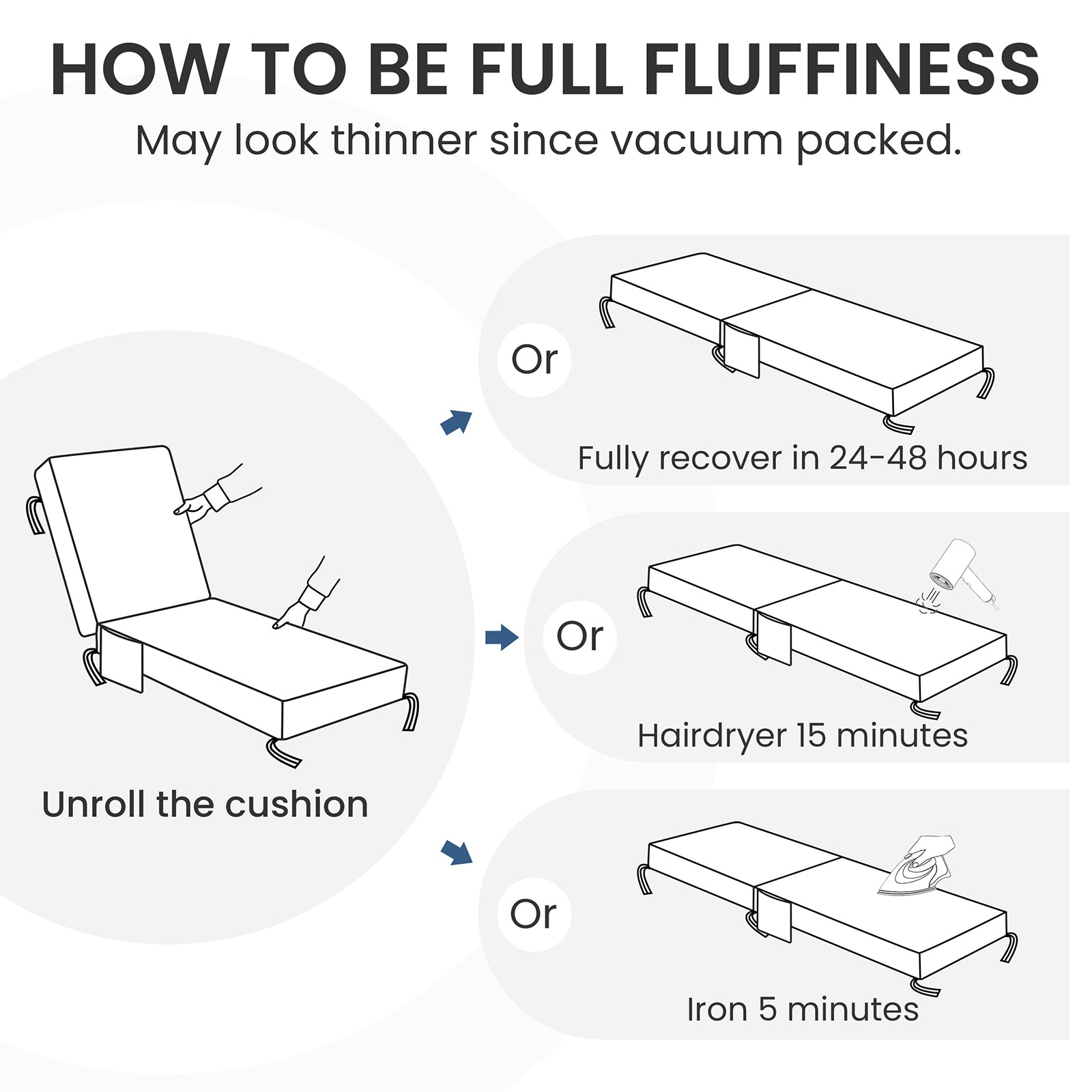 HOW TO BE FULL FLUFFINESS

May look thinner since vacuum packed.

Unroll the cushion

Or

Fully recover in 24-48 hours

Or

Hairdryer 15 minutes

Or

Iron 5 minutes