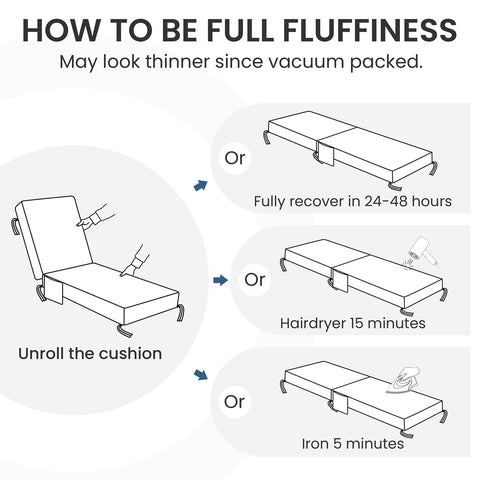 HOW TO BE FULL FLUFFINESS

May look thinner since vacuum packed.

Unroll the cushion

Or

Fully recover in 24-48 hours

Or

Hairdryer 15 minutes

Or

Iron 5 minutes