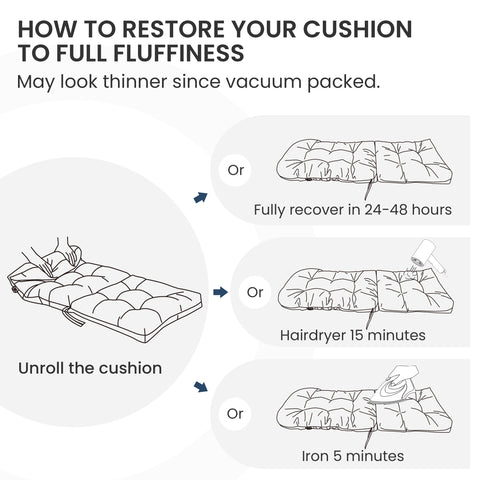 HOW TO RESTORE YOUR CUSHION TO FULL FLUFFINESS

May look thinner since vacuum packed.

Unroll the cushion

Or

Fully recover in 24-48 hours

Or

Hairdryer 15 minutes

Or

Iron 5 minutes