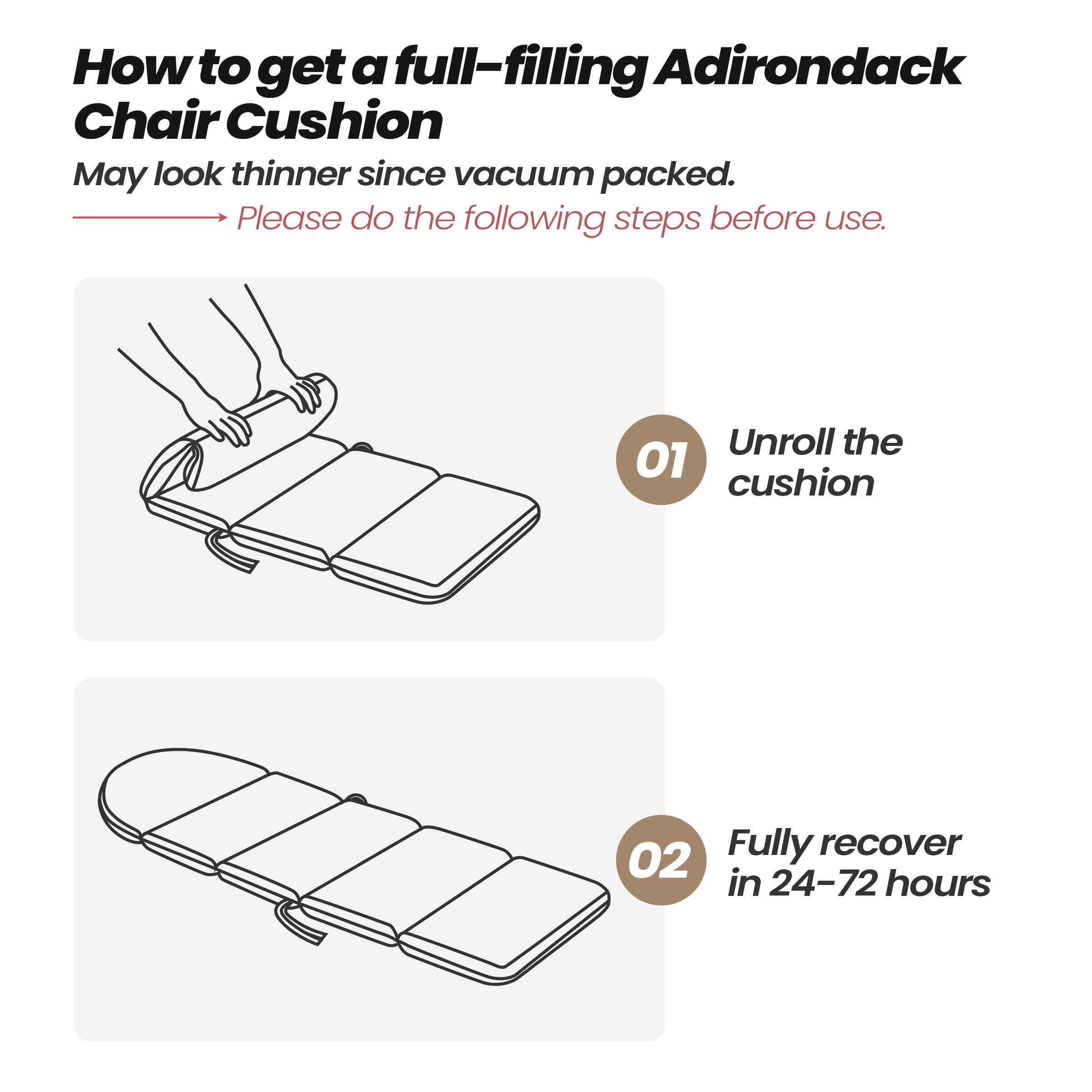 How to get a full-filling Adirondack Chair Cushion

May look thinner since vacuum packed.

Please do the following steps before use.

01 Unroll the cushion

02 Fully recover in 24-72 hours