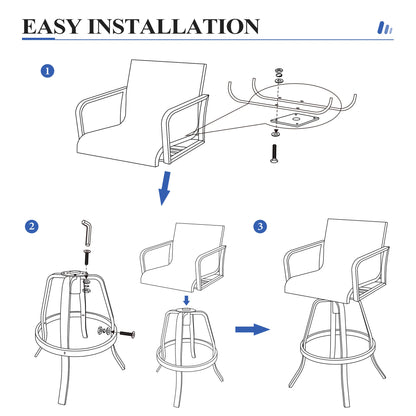 EASY INSTALLATION

1

2

3