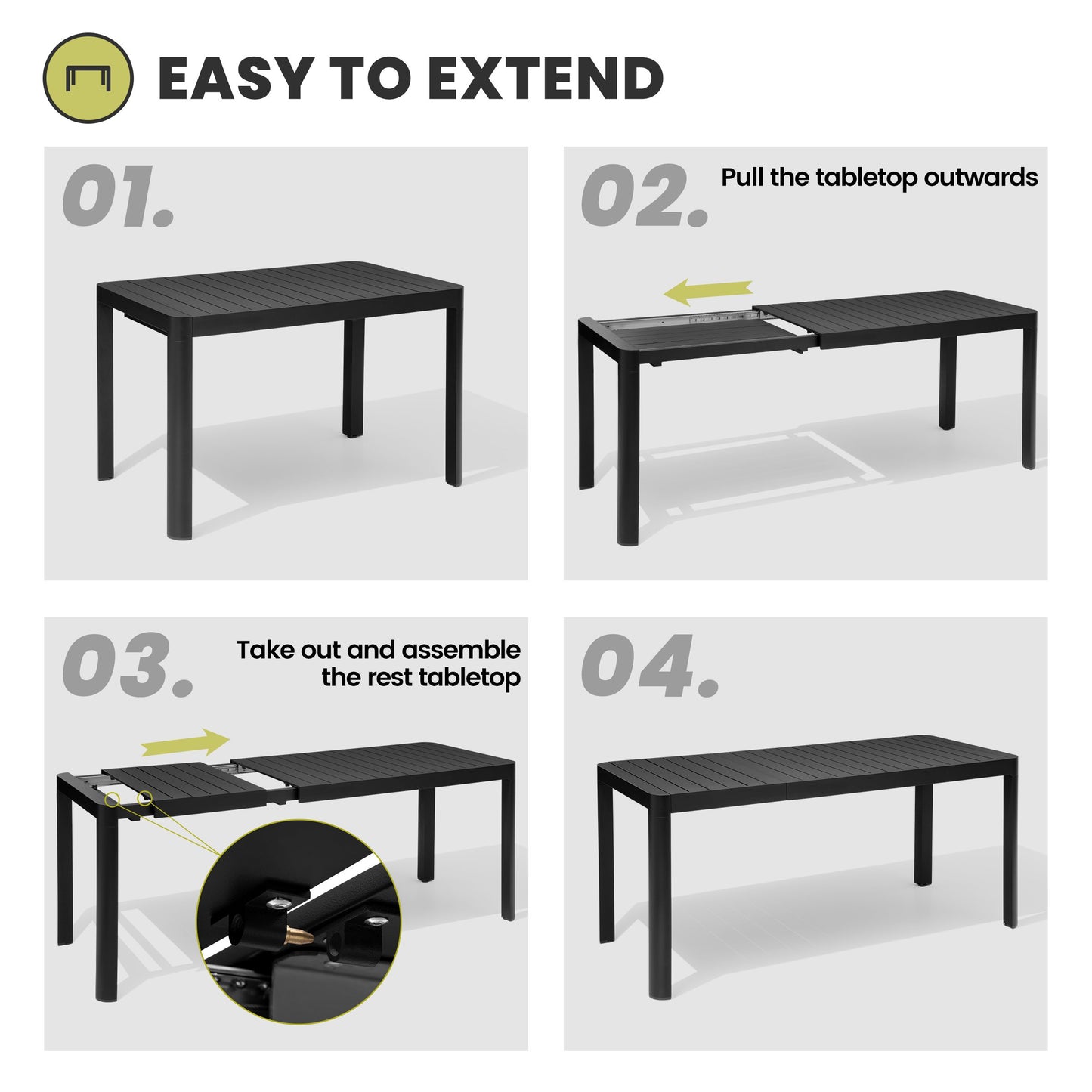 EASY TO EXTEND

01.

02.

Pull the tabletop outwards

03.

Take out and assemble the rest tabletop

04.