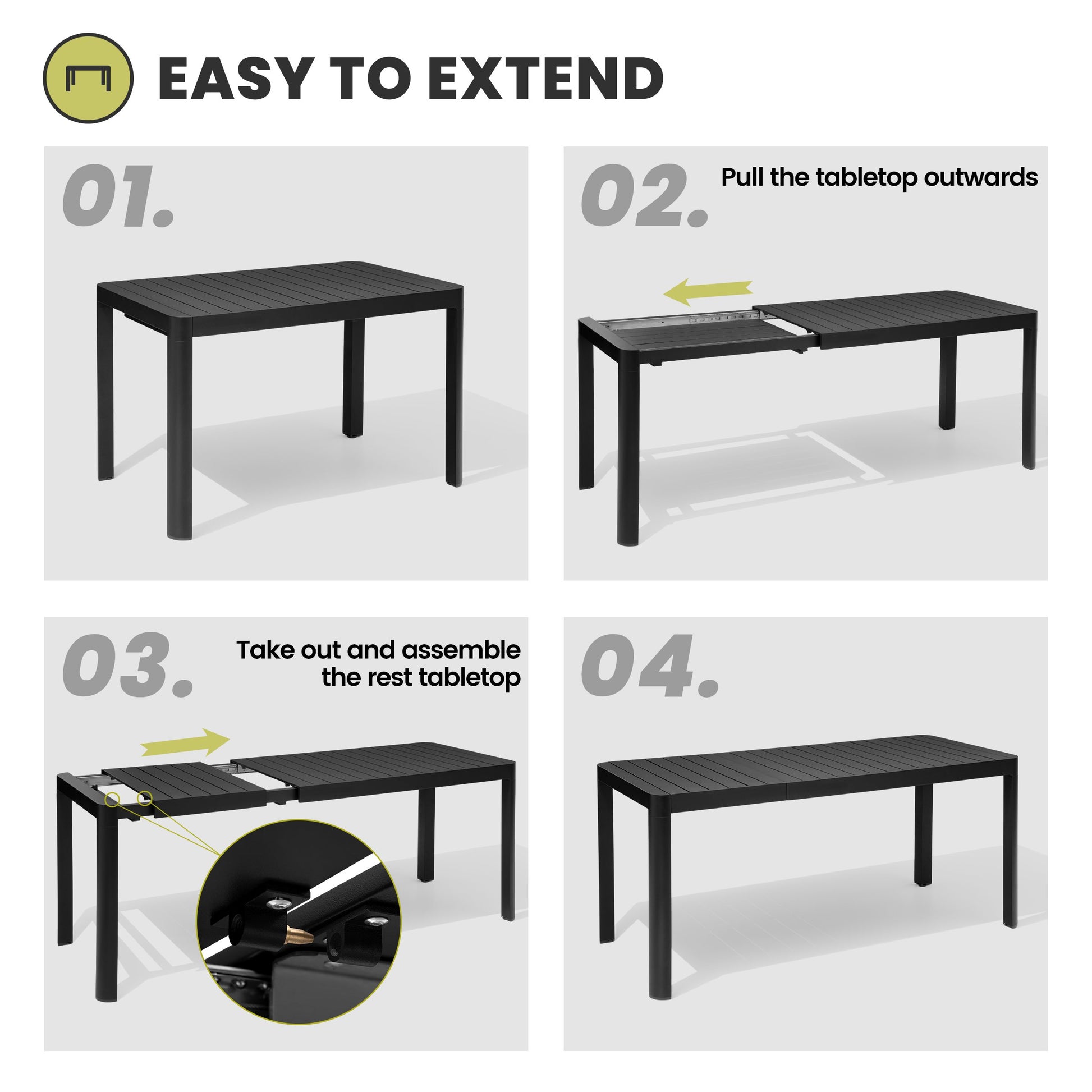 EASY TO EXTEND

01.

02.

Pull the tabletop outwards

03.

Take out and assemble the rest tabletop

04.