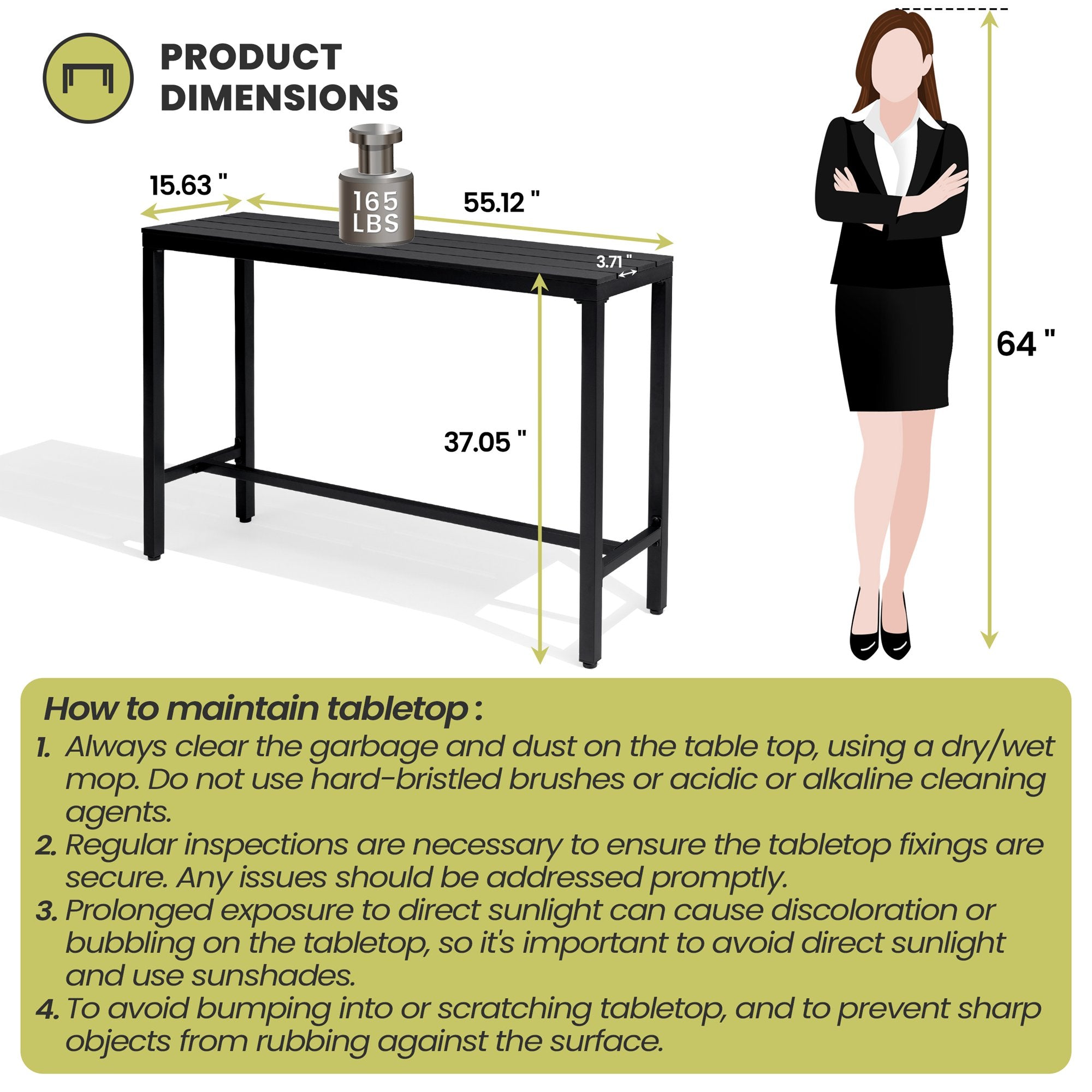 PRODUCT DIMENSIONS

15.63 "

165 LBS

55.12 "

3.71 "

37.05 "

64 "

How to maintain tabletop :

1. Always clear the garbage and dust on the table top, using a dry/wet mop. Do not use hard-bristled brushes or acidic or alkaline cleaning agents.
2. Regular inspections are necessary to ensure the tabletop fixings are secure. Any issues should be addressed promptly.
3. Prolonged exposure to direct sunlight can cause discoloration or bubbling on the tabletop, so it's important to avoid direct sunlight and use sunshades.
4. To avoid bumping into or scratching tabletop, and to prevent sharp objects from rubbing against the surface.