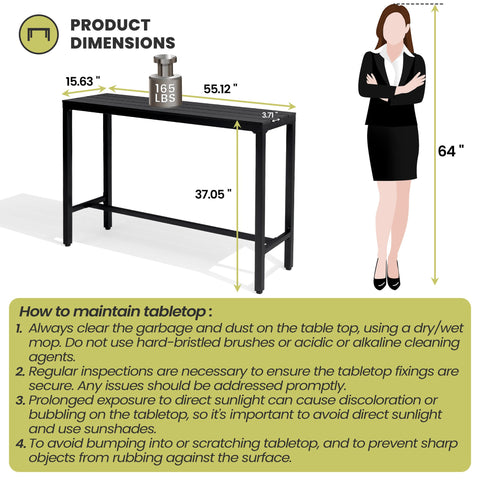 PRODUCT DIMENSIONS

15.63 "

165 LBS

55.12 "

3.71 "

37.05 "

64 "

How to maintain tabletop :

1. Always clear the garbage and dust on the table top, using a dry/wet mop. Do not use hard-bristled brushes or acidic or alkaline cleaning agents.

2. Regular inspections are necessary to ensure the tabletop fixings are secure. Any issues should be addressed promptly.

3. Prolonged exposure to direct sunlight can cause discoloration or bubbling on the tabletop, so it's important to avoid direct sunlight and use sunshades.

4. To avoid bumping into or scratching tabletop, and to prevent sharp objects from rubbing against the surface.