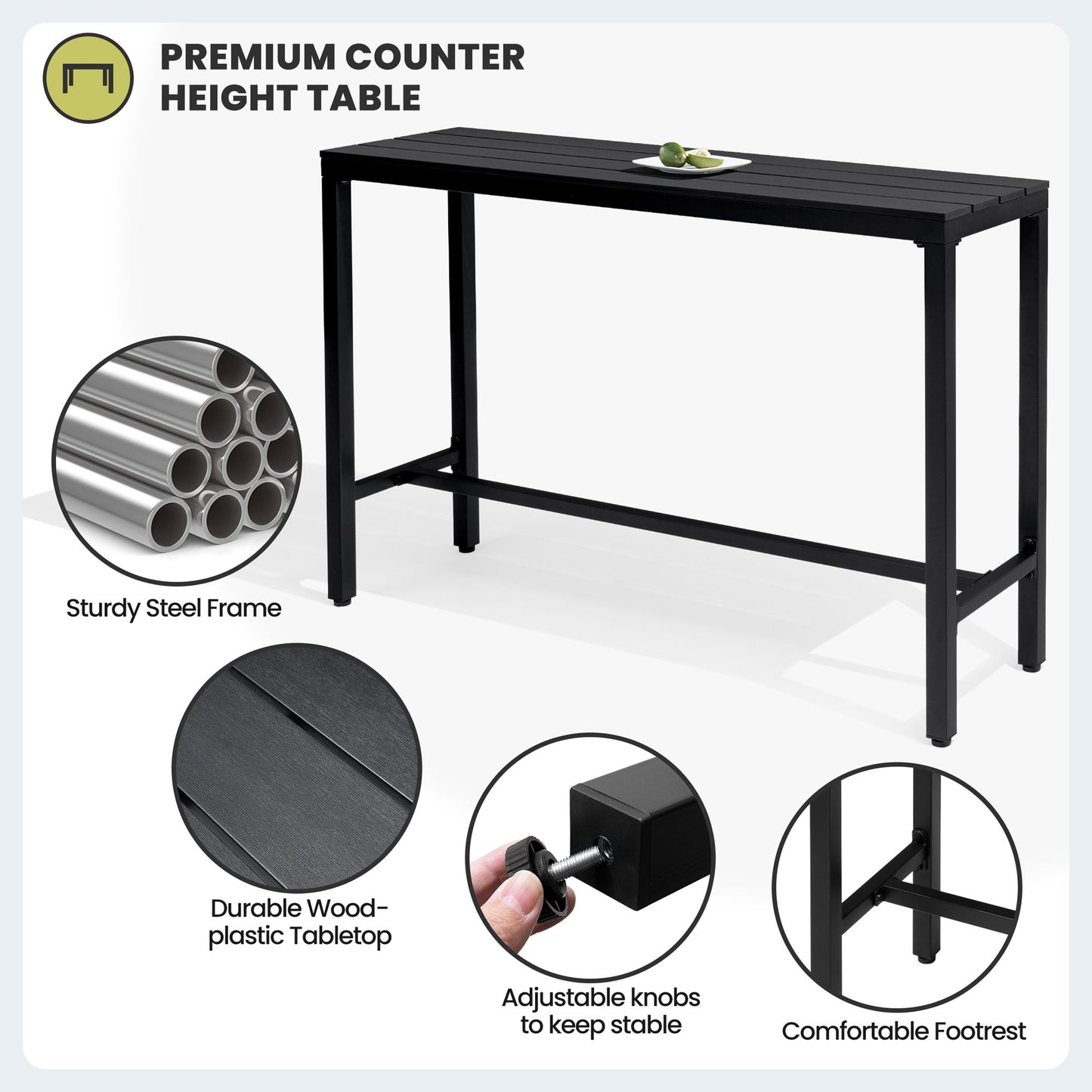 PREMIUM COUNTER HEIGHT TABLE

Sturdy Steel Frame

Durable Wood-plastic Tabletop

Adjustable knobs to keep stable

Comfortable Footrest