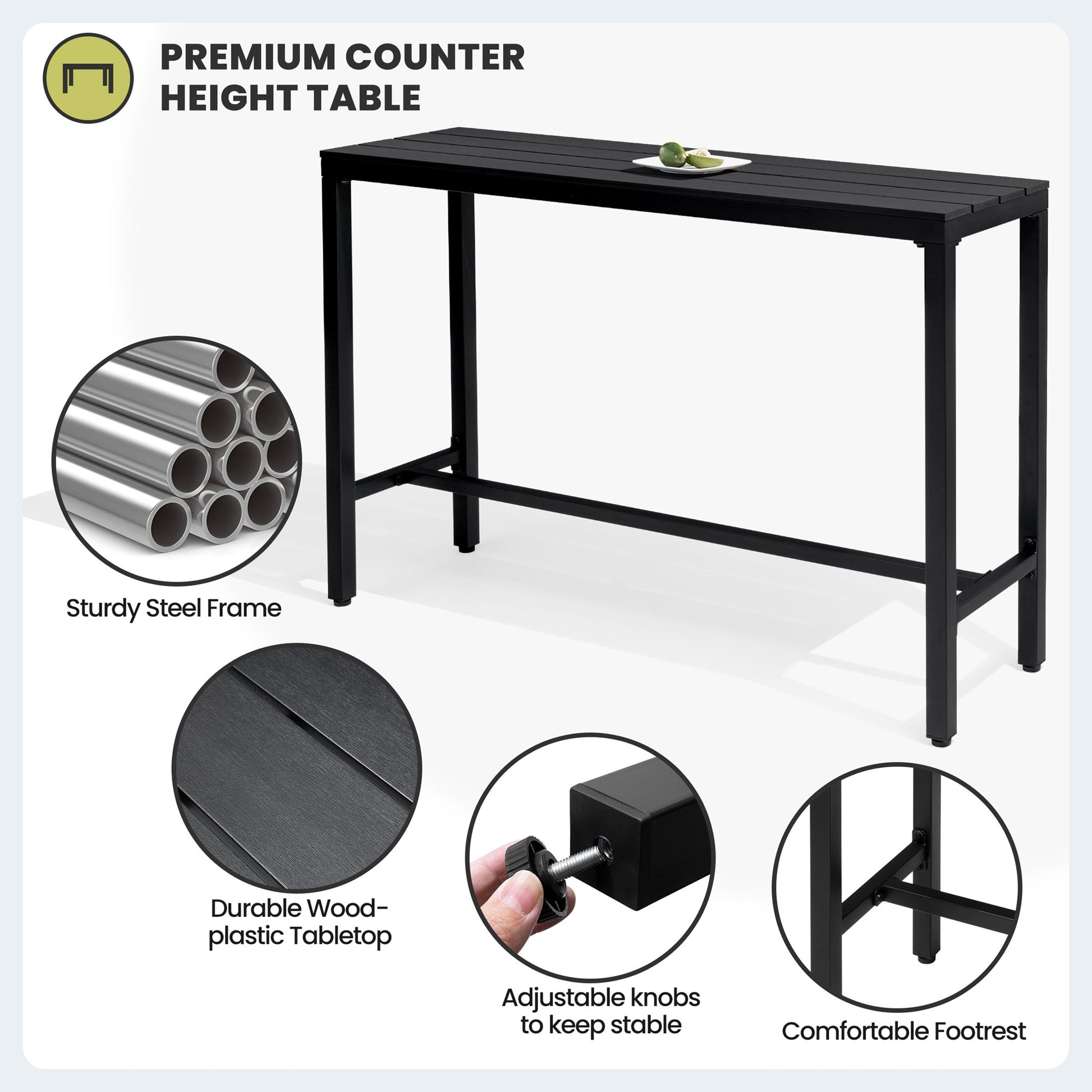 PREMIUM COUNTER HEIGHT TABLE

Sturdy Steel Frame

Durable Wood-plastic Tabletop

Adjustable knobs to keep stable

Comfortable Footrest