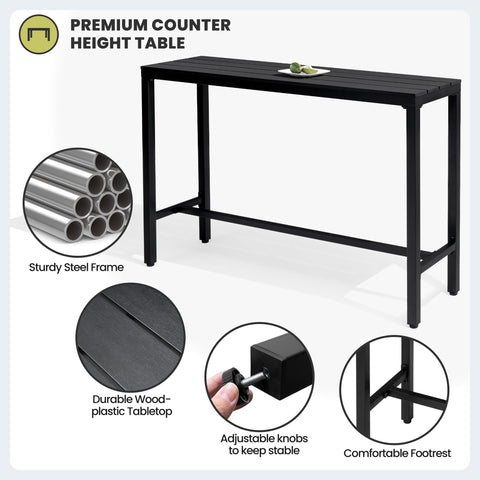 PREMIUM COUNTER HEIGHT TABLE

Sturdy Steel Frame

Durable Wood-plastic Tabletop

Adjustable knobs to keep stable

Comfortable Footrest