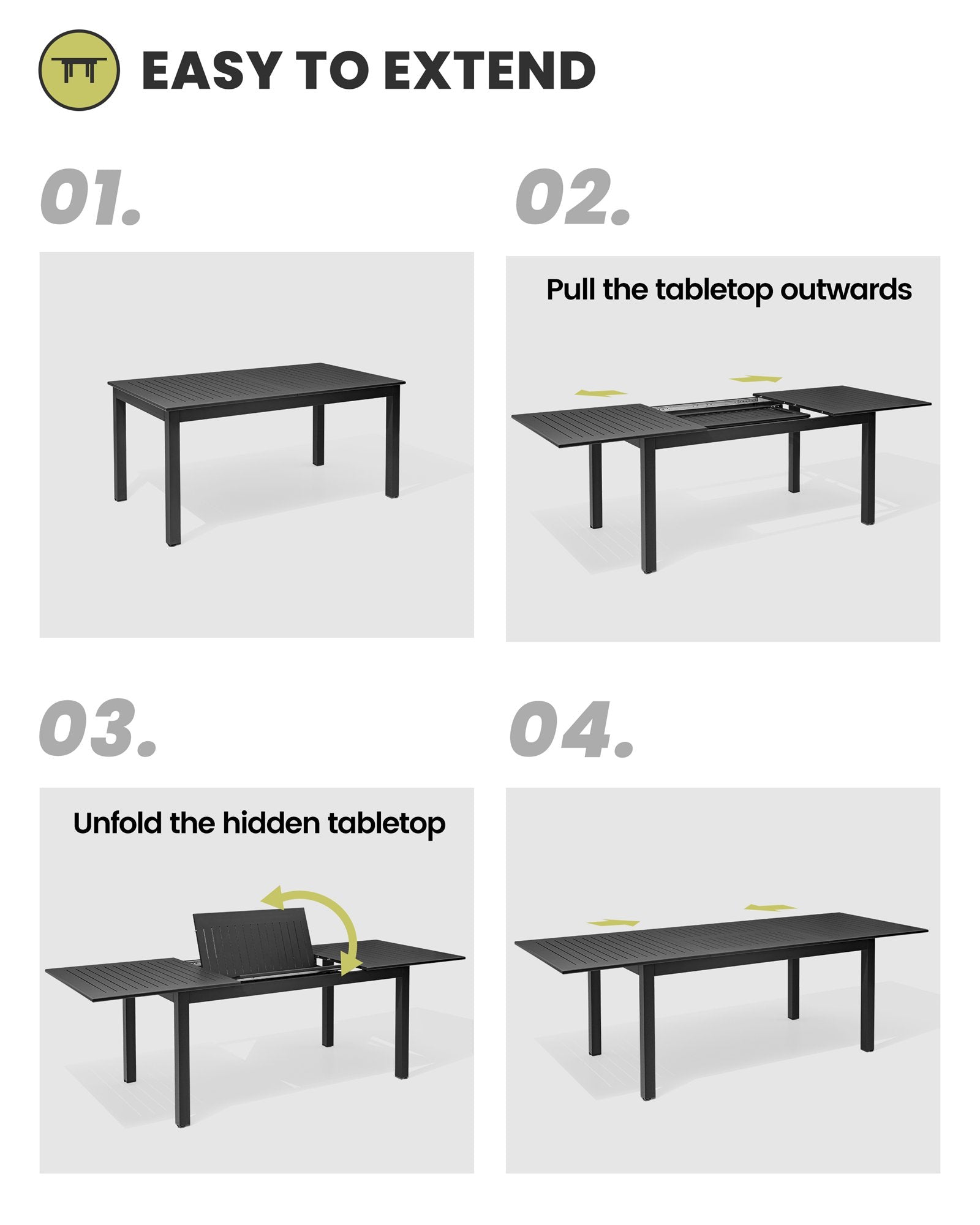 EASY TO EXTEND

01.

02.

Pull the tabletop outwards

03.

Unfold the hidden tabletop

04.