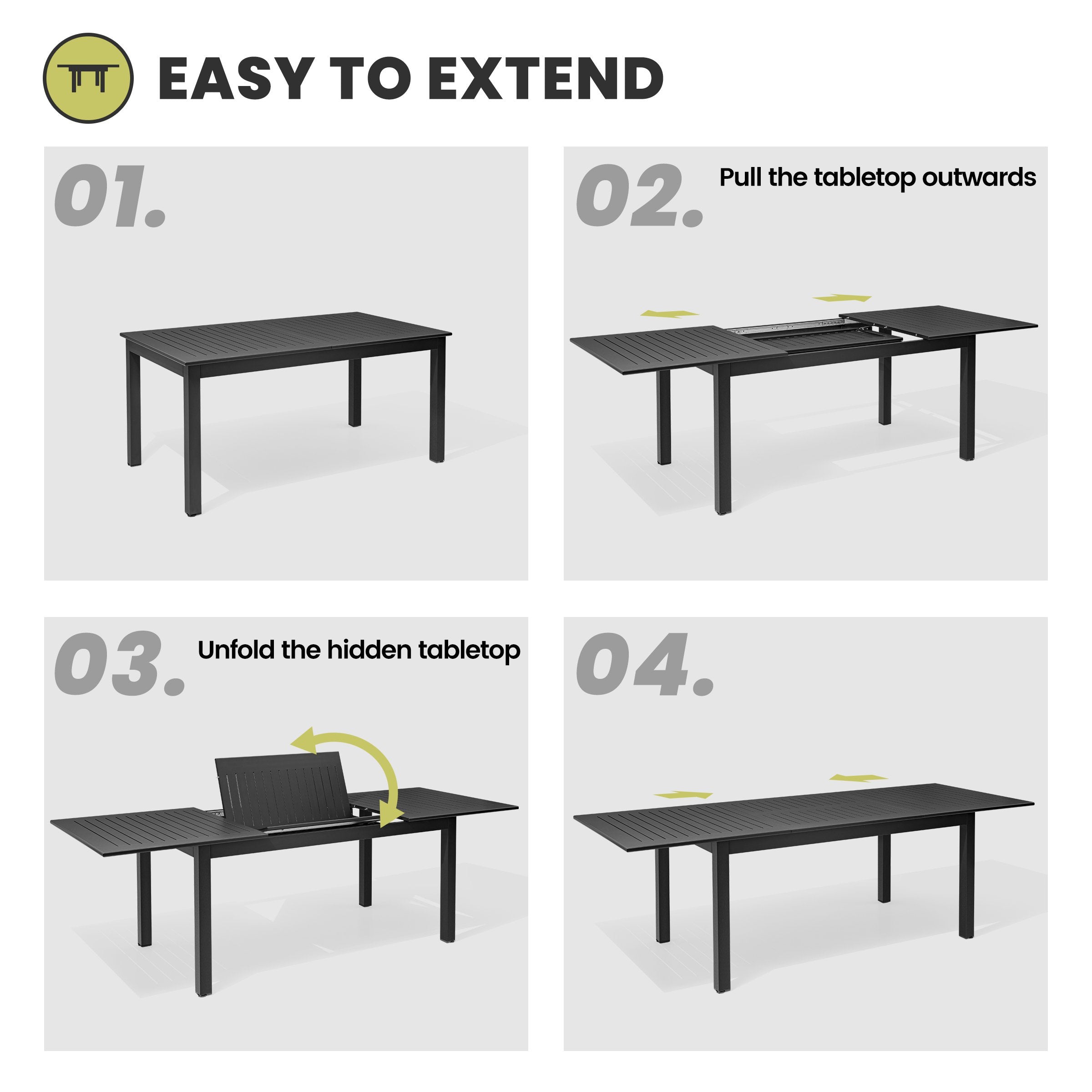 EASY TO EXTEND

01.

02. Pull the tabletop outwards

03. Unfold the hidden tabletop

04.