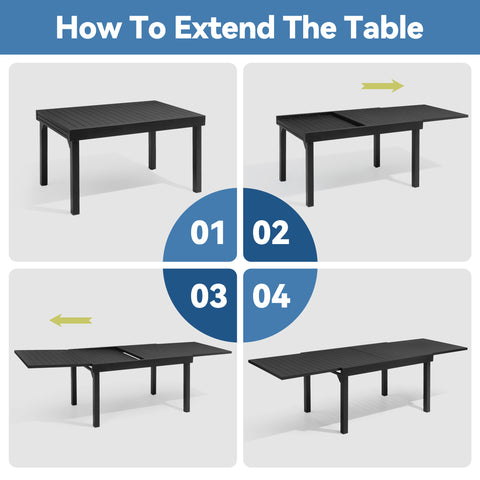 How To Extend The Table

01

02

03

04