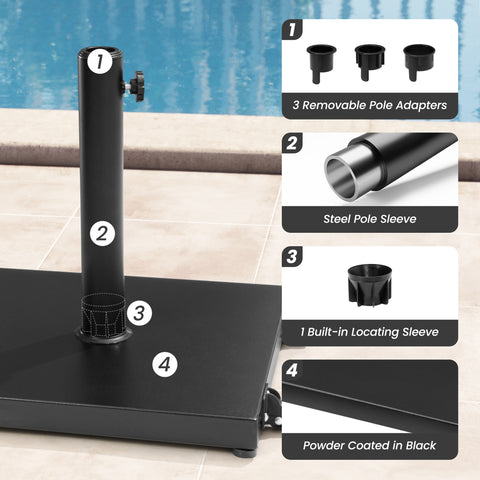 1

2

3

4

1

3 Removable Pole Adapters

2

Steel Pole Sleeve

3

1 Built-in Locating Sleeve

4

Powder Coated in Black