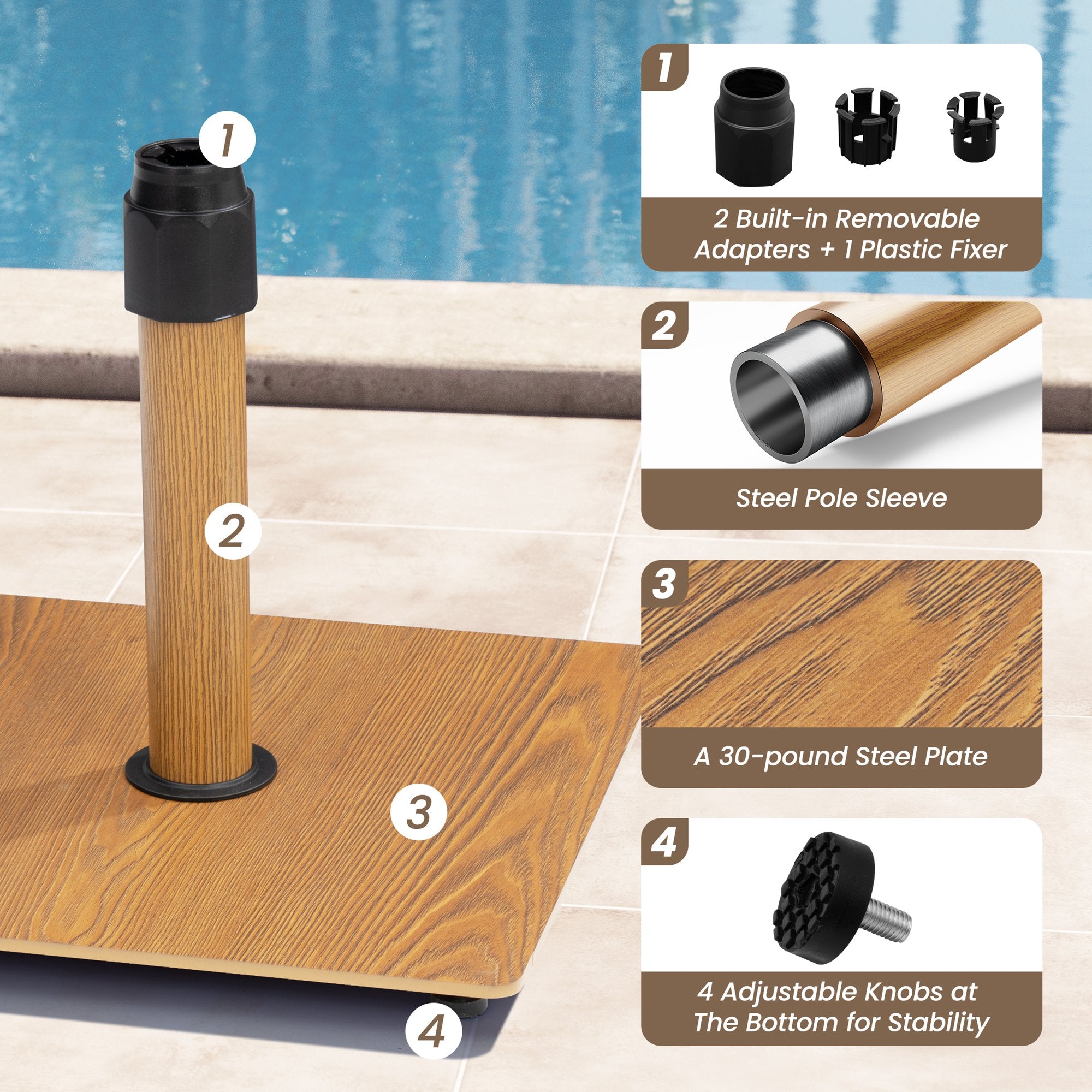 1

2

3

4

1

2 Built-in Removable Adapters + 1 Plastic Fixer

2

Steel Pole Sleeve

3

A 30-pound Steel Plate

4

4 Adjustable Knobs at The Bottom for Stability