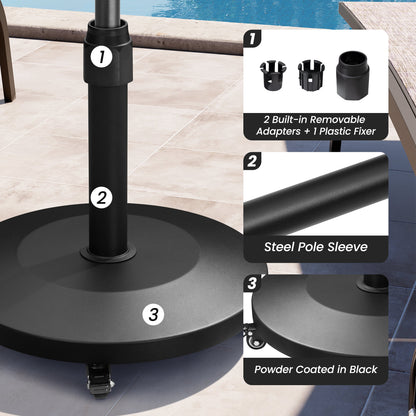 1

2

3

1

2 Built-in Removable Adapters + 1 Plastic Fixer

2

Steel Pole Sleeve

3

Powder Coated in Black